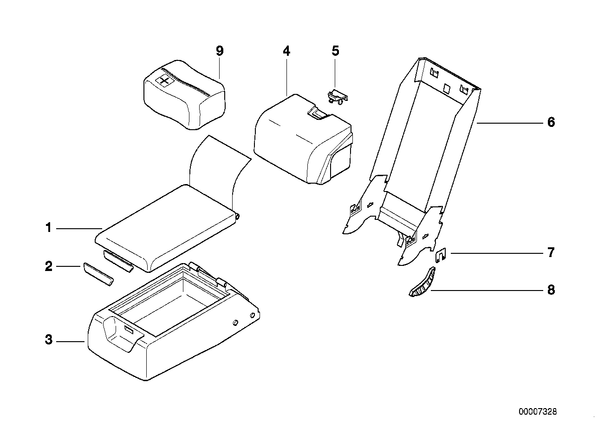 9
4
5
6
1
2
7
8
3
00007328