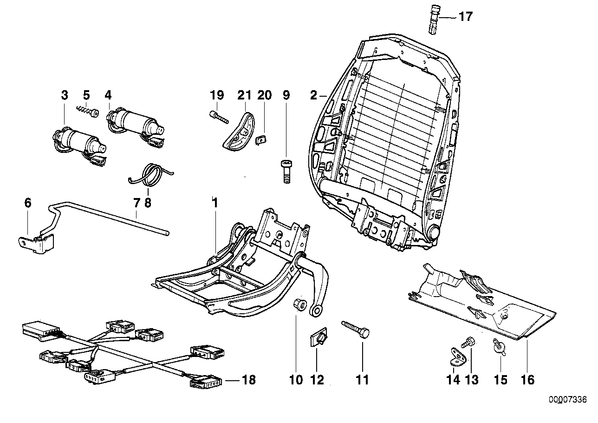 17
3 5 4
19 21 20 9 2
6 7 8 1
18
10 12 11
14 13 15 16
00007336