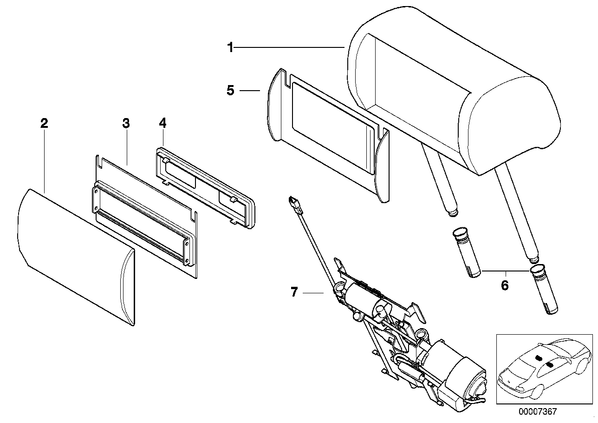 1
5
2
3
4
6
7
00007367