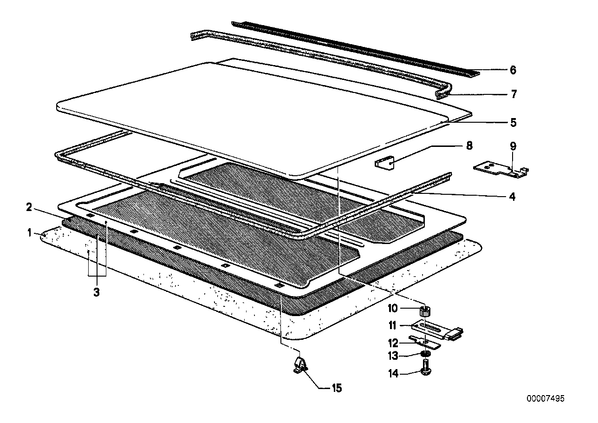 6
7
5
8
9
4
2
1
3
10
11
12
13
14
15
00007495