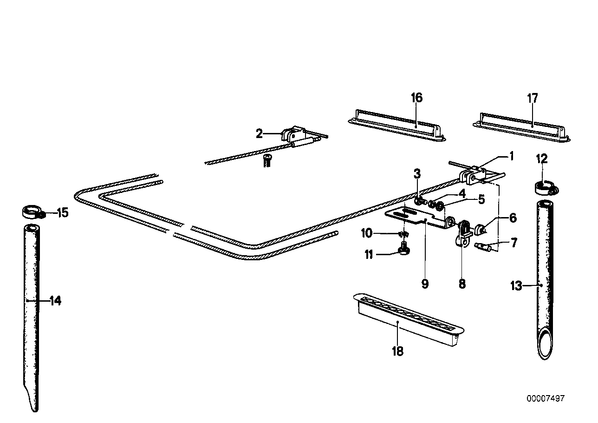 16
17
2
1
12
3
4
5
15
6
10
7
11
9
8
13
14
18
00007497