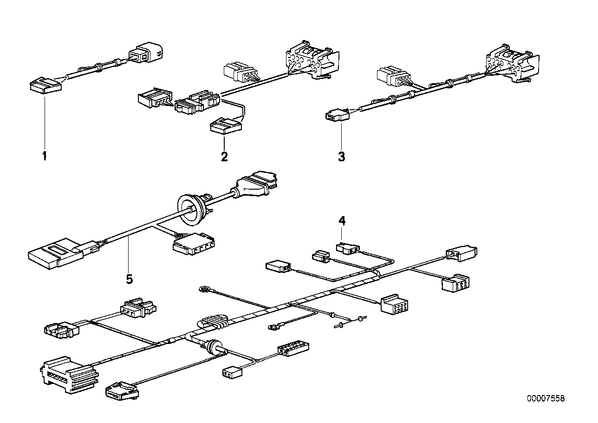 1
2
3
4
5
00007558