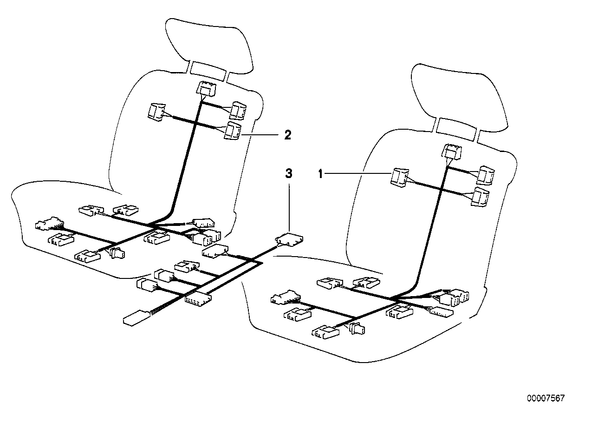 2
3
1
00007567