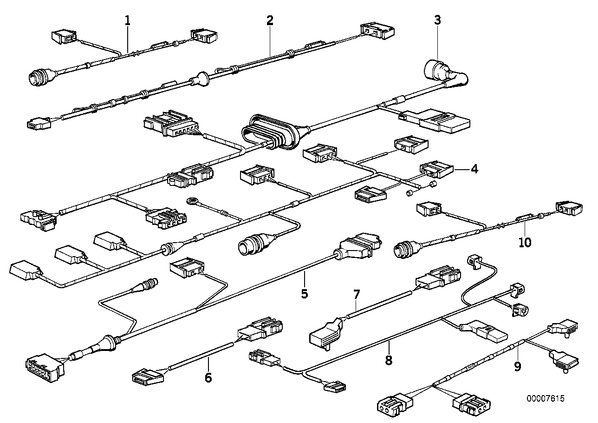 1
2
3
4
10
5
7
6
8
9
00007615