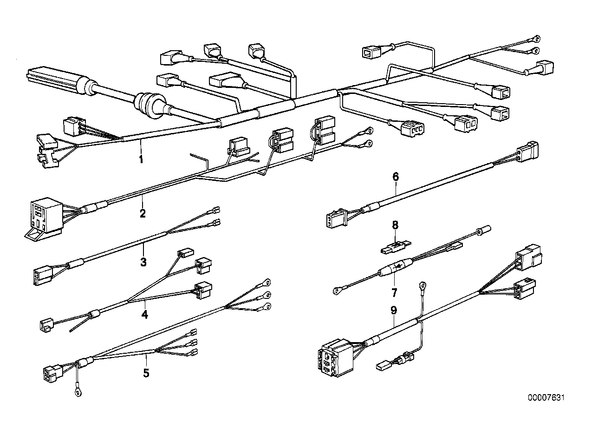 1
2
3
4
5
6
8
7
9
00007631