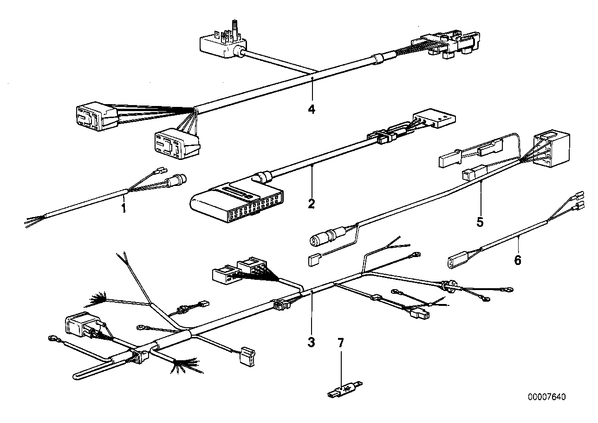 4

1

2

5

6

3

7

00007640