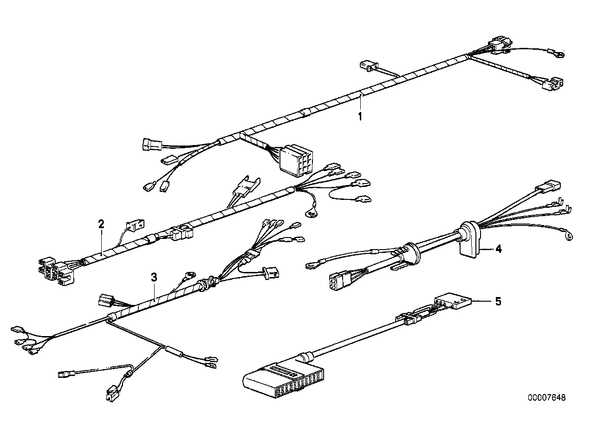 1
2
3
4
5
00007648