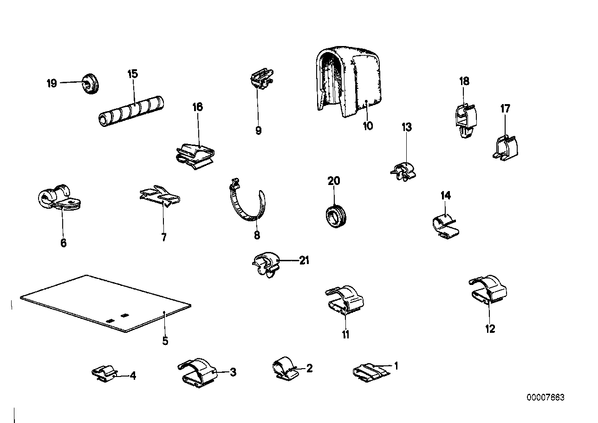 19
15
16
9
10
18
17
13
6
7
8
20
14
21
5
11
12
4
3
2
1
00007663