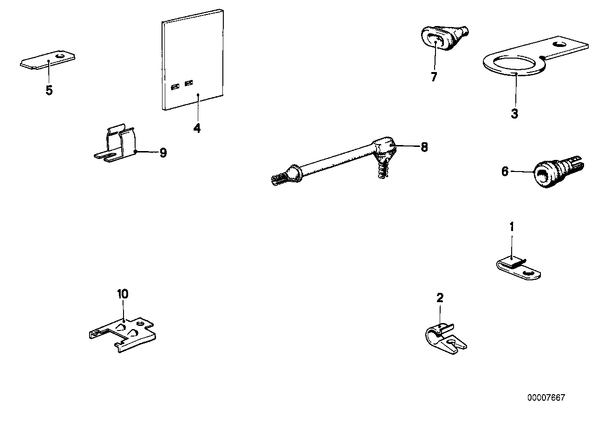 5
4
7
3
9
8
6
1
10
2
00007667