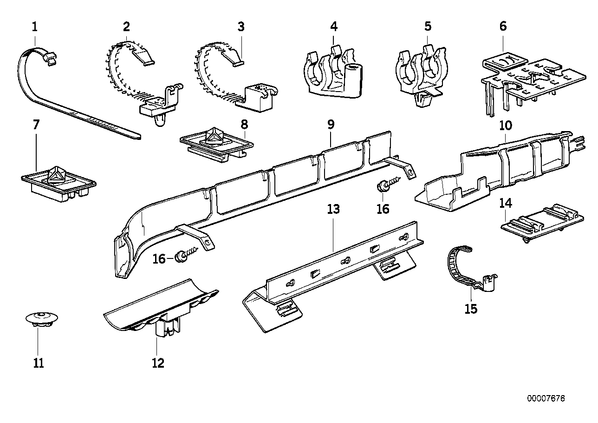 1
2
3
4
5
6
7
8
9
10
16
13
14
16
15
11
12
00007676