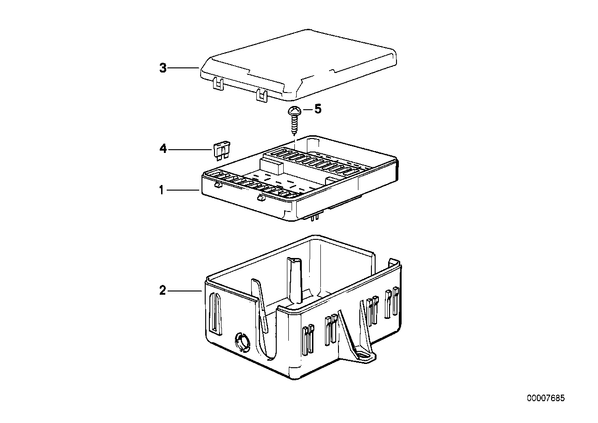 3
5
4
1
2
00007685