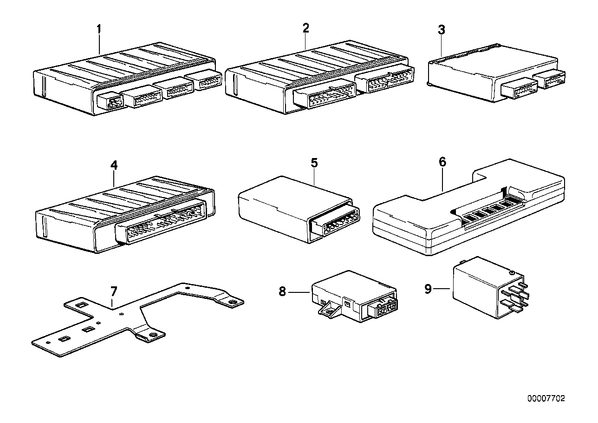 1
2
3
4
5
6
7
8
9
00007702