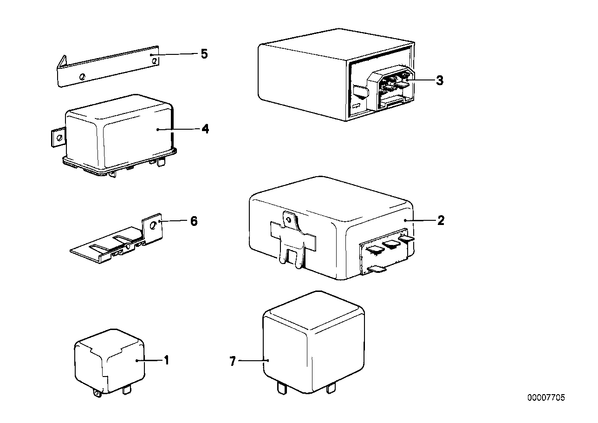 5
3
4
6
2
1
7
00007705