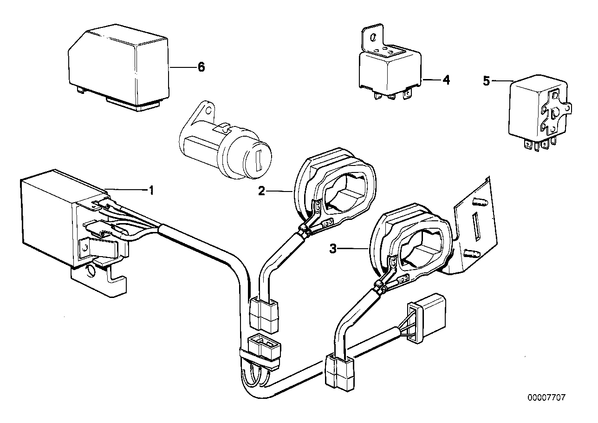 6

4

5

1

2

3

00007707