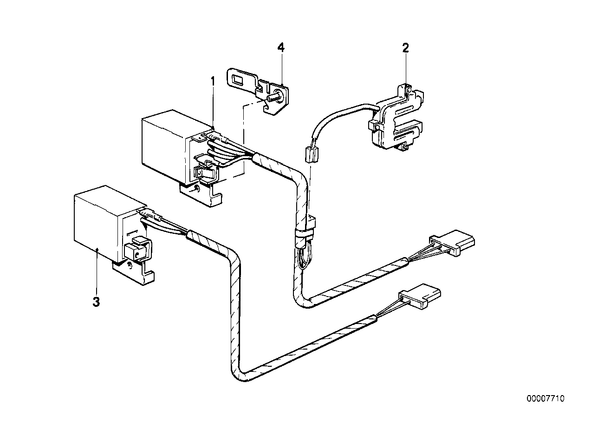 4
2
1
3
00007710