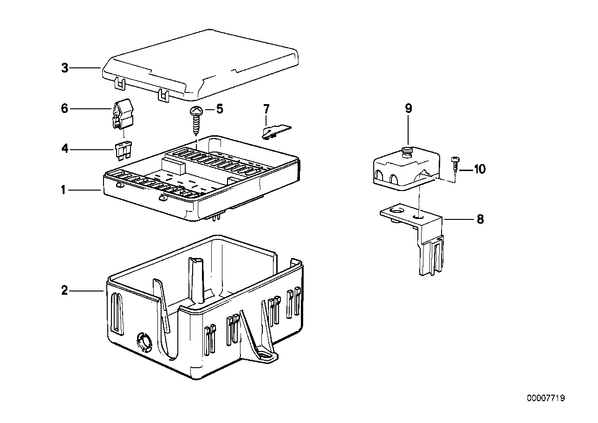 3
6
5
7
9
4
10
1
8
2
00007719