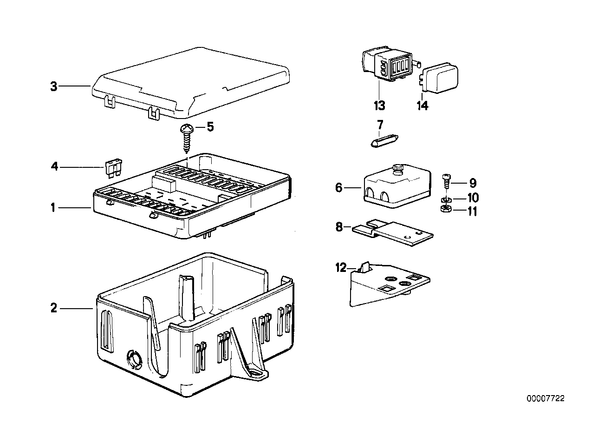 3
5
4
1
2
13
14
7
6
9
10
11
8
12
00007722