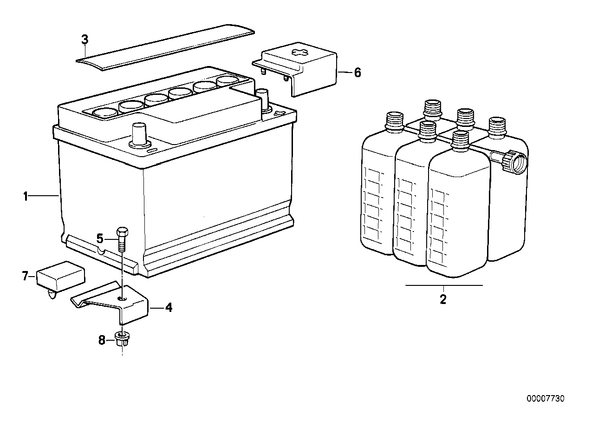 3
6
1
5
7
4
8
2
00007730