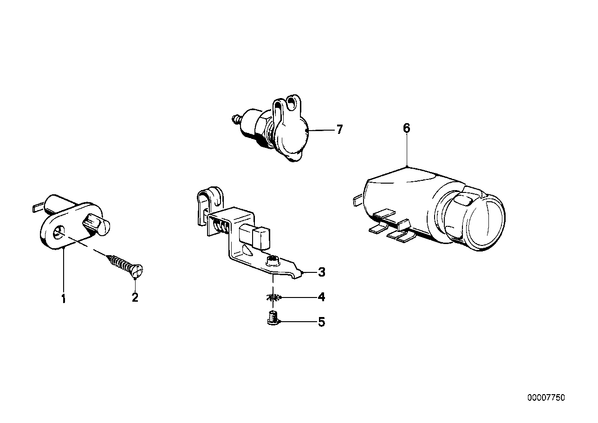 7
6
1
2
3
4
5
00007750