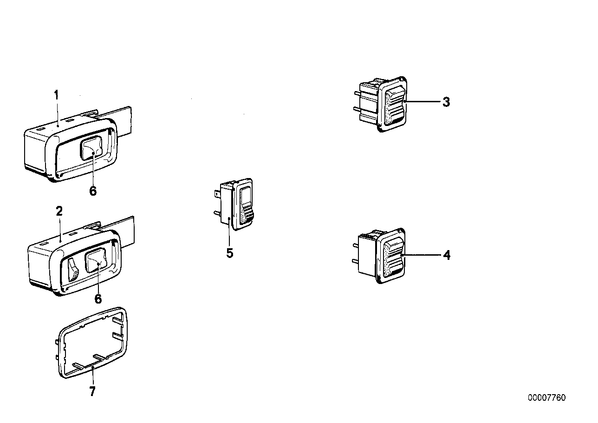 1
6
2
6
7
5
3
4
00007760