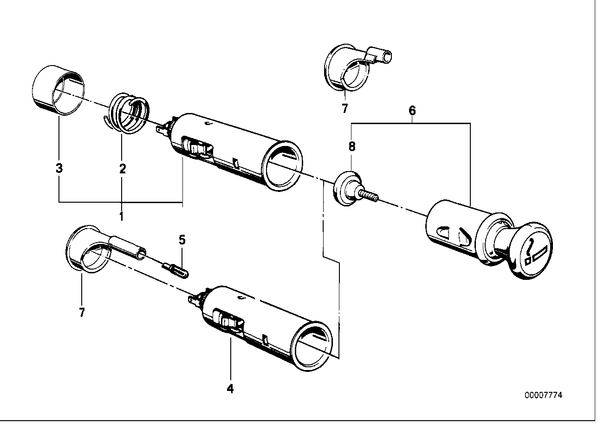 7
6
8
3
2
1
5
7
4
00007774