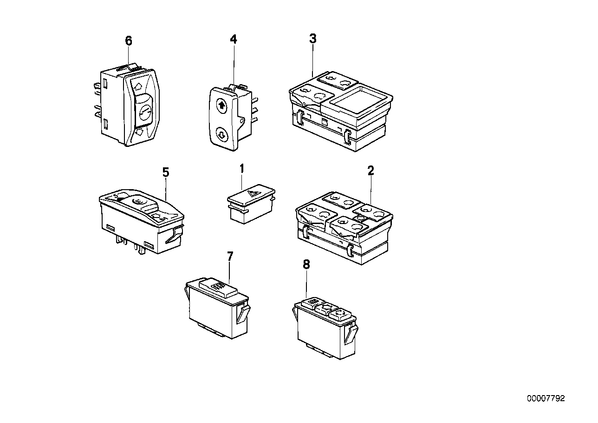 6
4
3
5
1
2
7
8
00007792