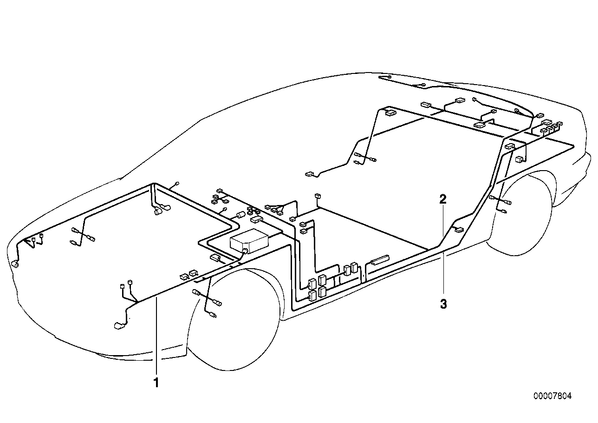 2
3
1
00007804