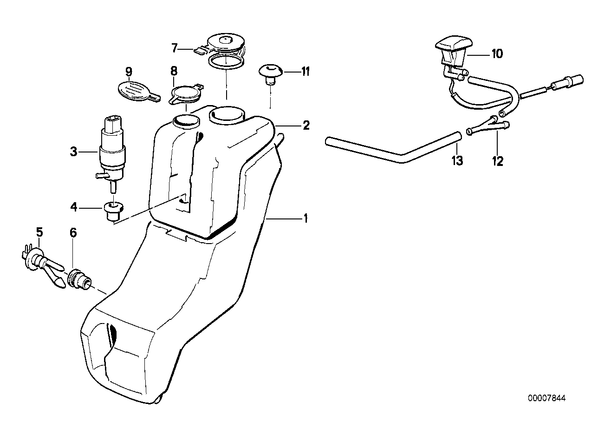 7
10
9
8
11
2
3
13
12
4
1
5
6
00007844