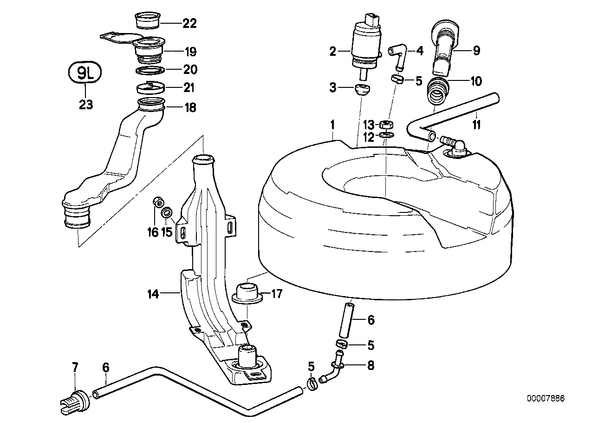 22
19
20
21
18
9L
23
2
4
9
3
5
10
1
13
12
11
16
15
14
17
6
5
8
7
6
5
00007886