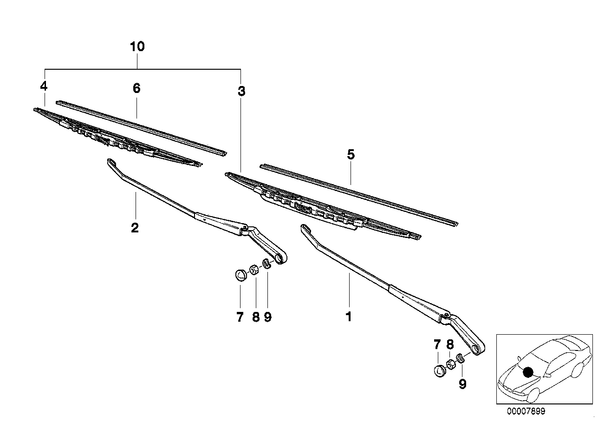 10
4
6
3
5
2
7 8 9
1
7 8
9
00007699