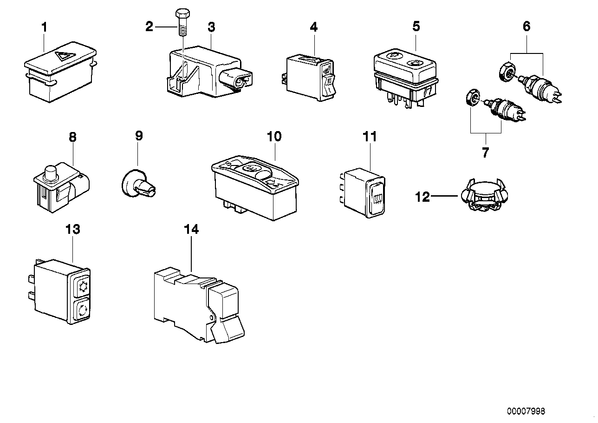 1
2
3
4
5
6
7
8
9
10
11
12
13
14
00007998