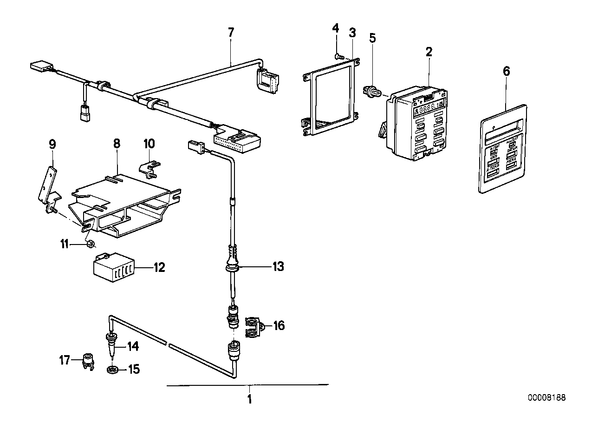 7
4
3
5
2
6
9
8
10
11
12
13
16
14
17
15
1
00009188