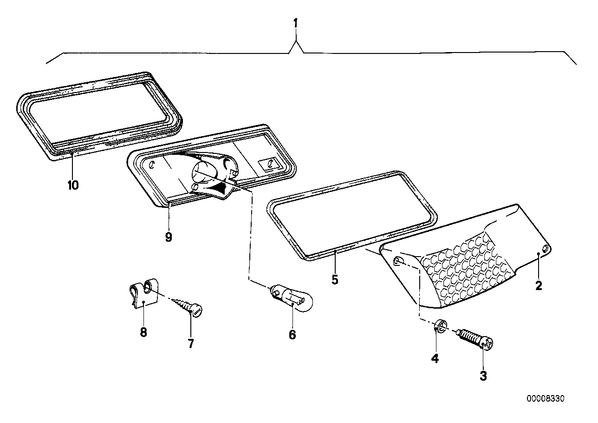 1

10

9

5

2

8

7

6

4

3

00008330