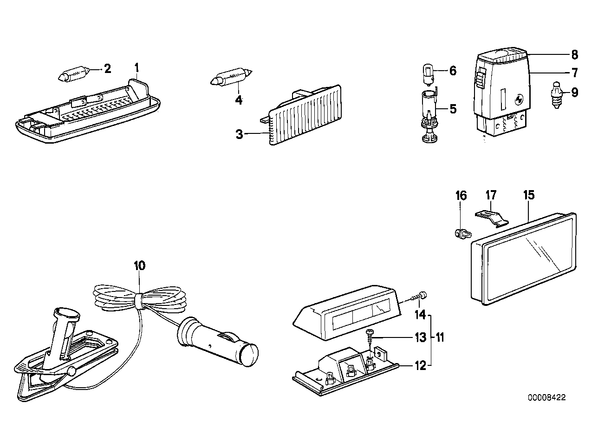 2
1
4
3
6
5
8
7
9
16
17
15
10
14
13
11
12
00008422