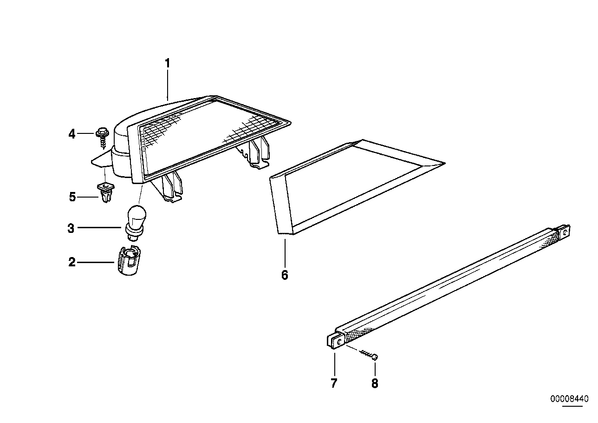 1
4
5
3
2
6
7
8
00008440