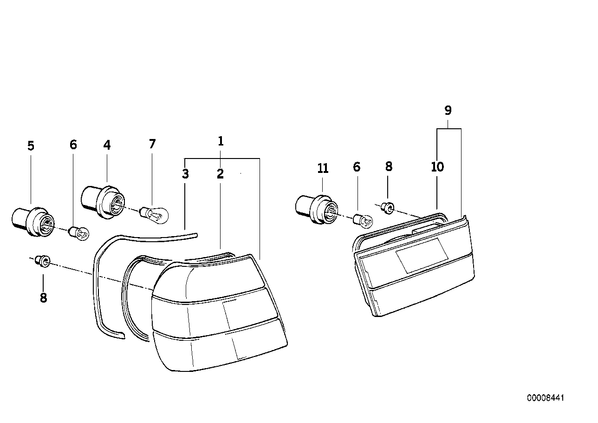 9
1
5
6
4
7
3
2
11
6
8
10
8
00008441