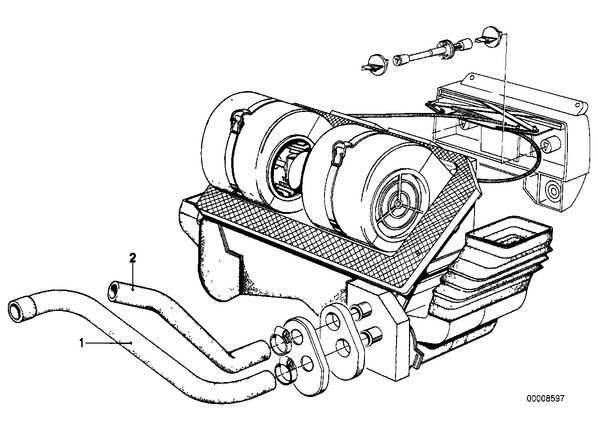 2
1
00008597