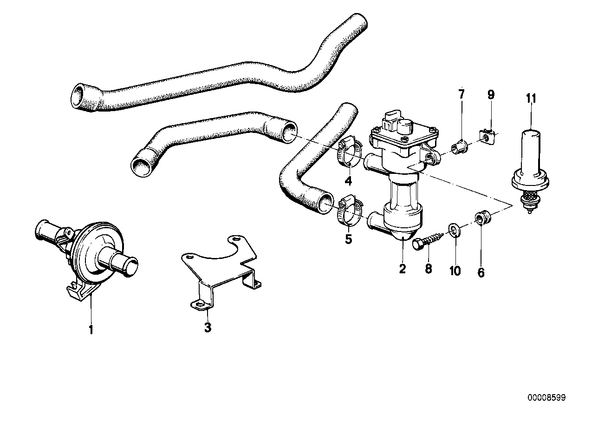 7
9
11
4
5
2
8
10
6
1
3
00008599