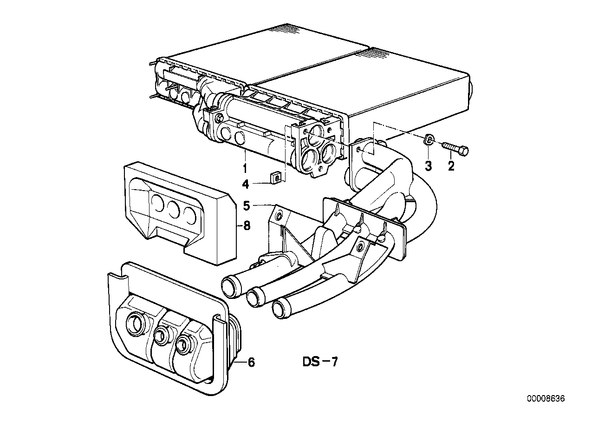 1
4
3
2
5
8
6
DS-7
00008636