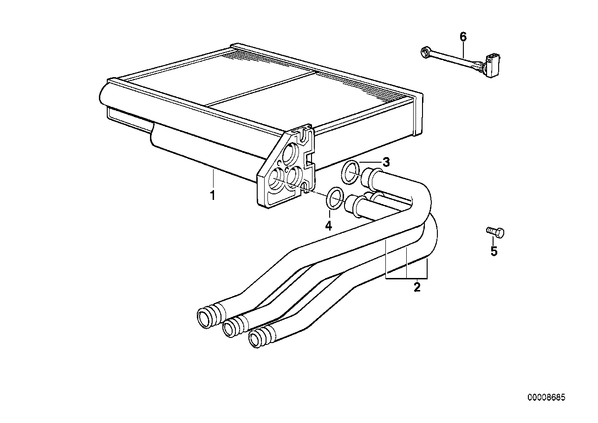 6
3
1
4
5
2
00008685