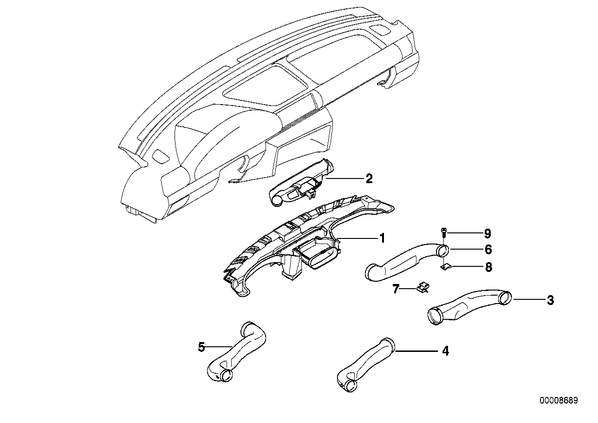 2
1
9
6
8
7
3
5
4
00008689