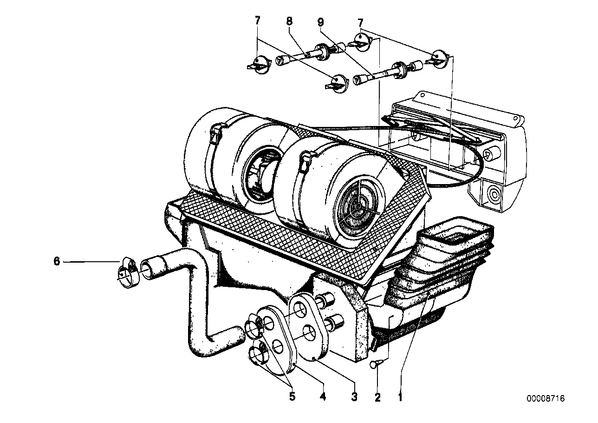 7
8
9
7
6
5
4
3
2
1
00008716