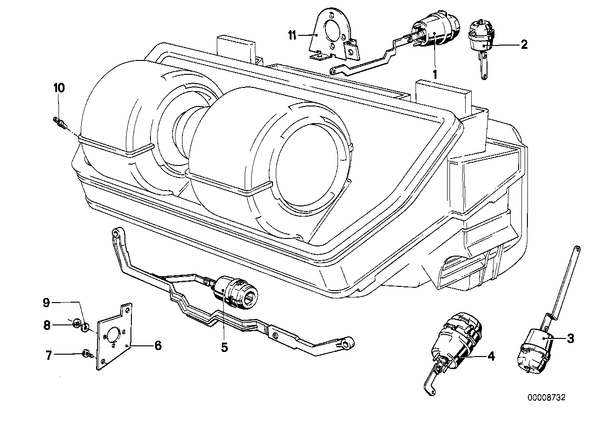 11
1
2
10
9
8
7
6
5
4
3
00008732