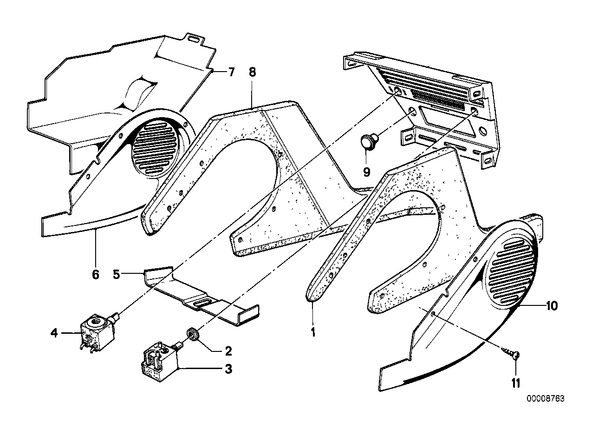 7
8
9
6
5
4
2
3
1
10
11
00008763