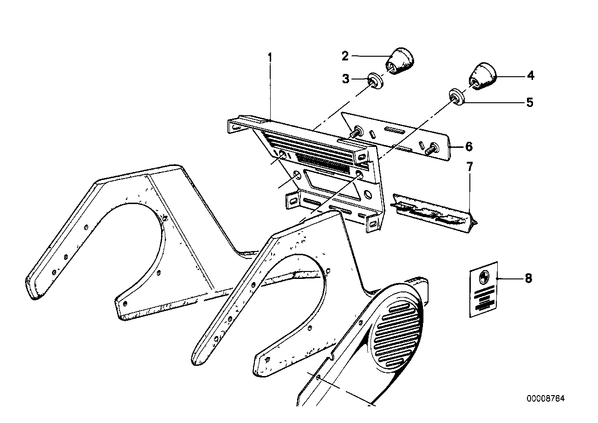 1
2
3
4
5
6
7
8
00008764