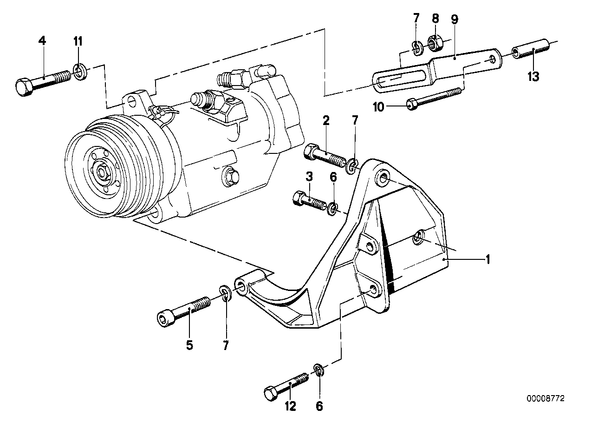 4
11
7
8
9
13
10
2
7
3
6
1
5
7
12
6
00008772