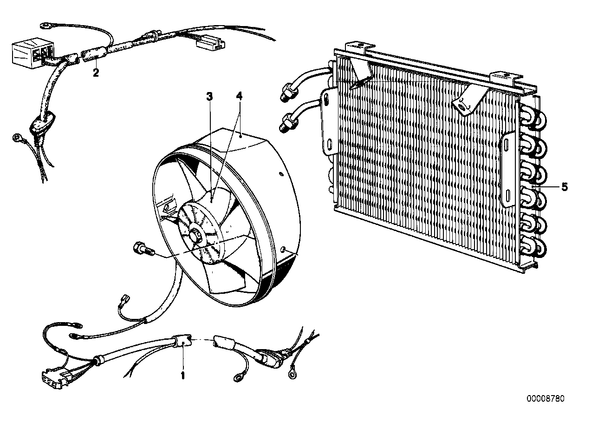 2
3
4
5
1
00008780