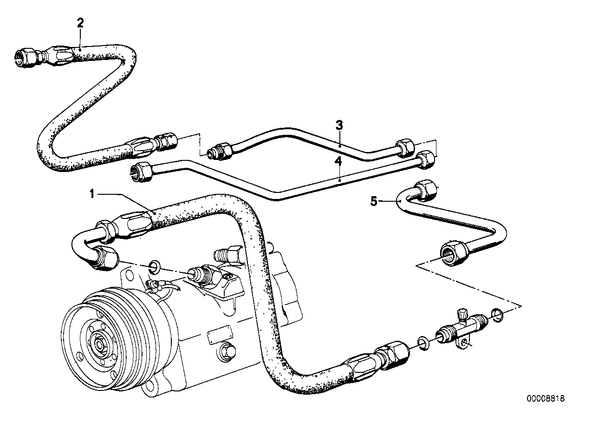 2
3
4
1
5
00008818