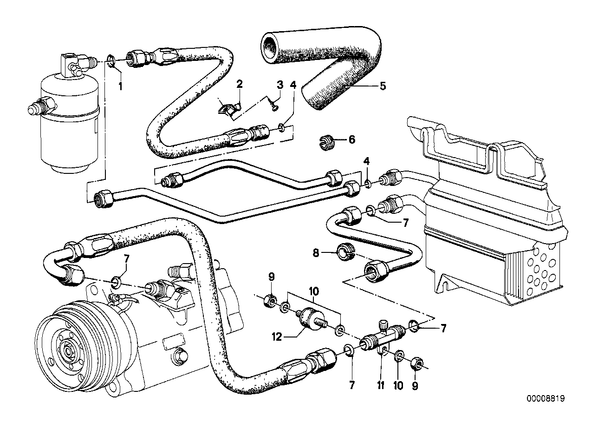 1
2
3
4
5
6
4
7
8
7
9
10
12
7
7
11
10
9
00008819