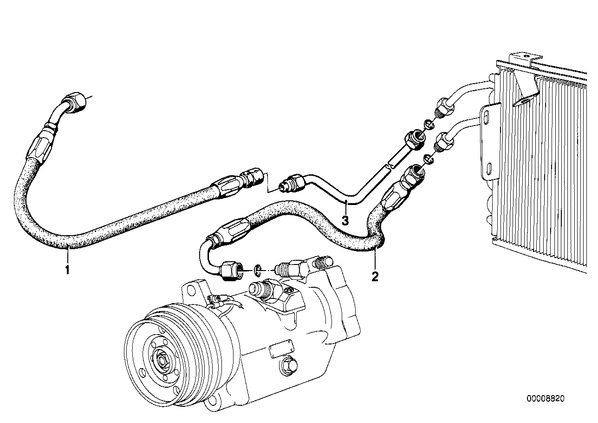 1
3
2
00008820